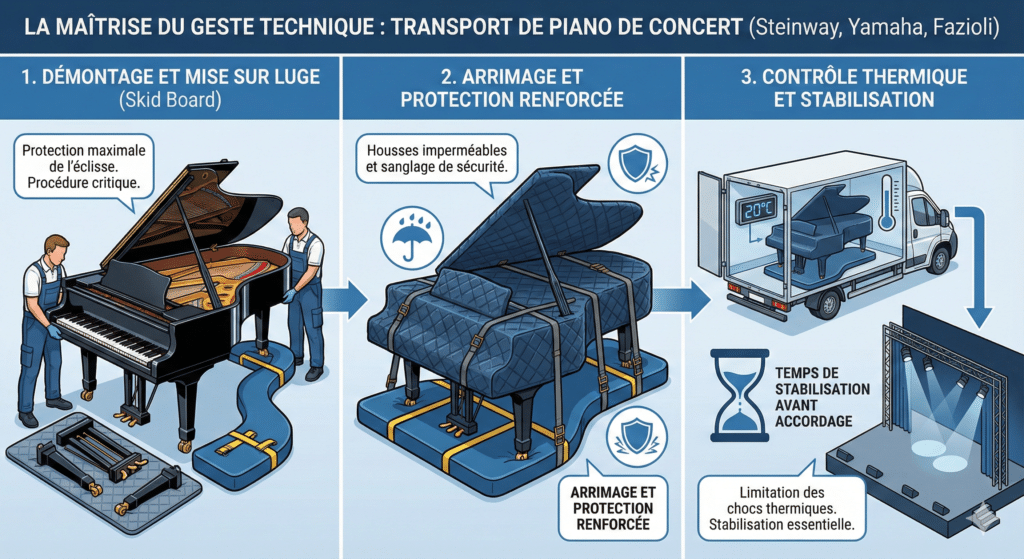 LA MAÎTRISE DU GESTE TECHNIQUE : TRANSPORT DE PIANO DE CONCERT (Steinway, Yamaha, Fazioli)

1. DÉMONTAGE ET MISE SUR LUGE (Skid Board)

Protection maximale de l'éclisse. Procédure critique.

2. ARRIMAGE ET PROTECTION RENFORCÉE

Housses imperméables et sanglage de sécurité.

ARRIMAGE ET PROTECTION RENFORCÉE

3. CONTRÔLE THERMIQUE ET STABILISATION

20°C

TEMPS DE STABILISATION AVANT ACCORDAGE

Limitation des chocs thermiques. Stabilisation essentielle.